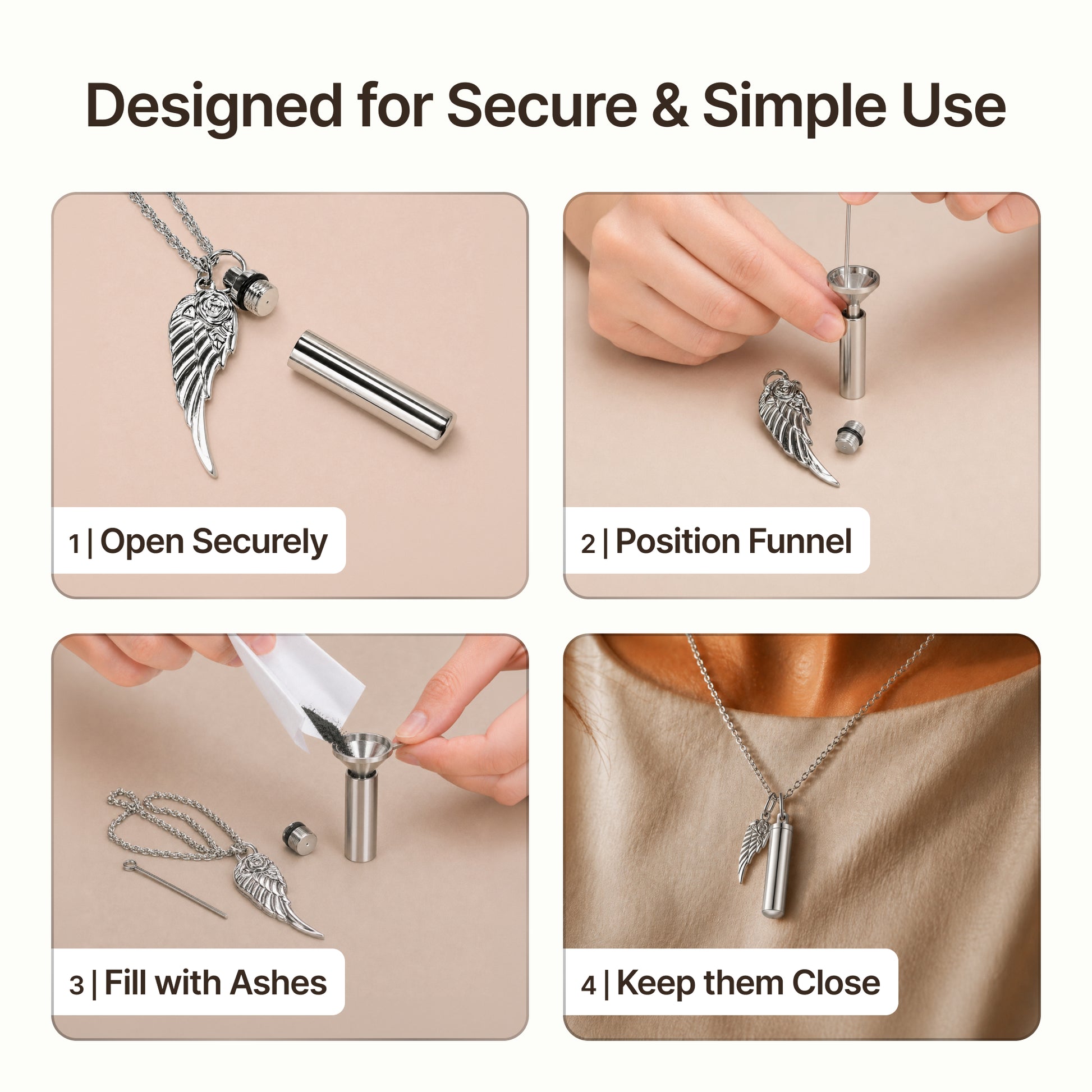 Designed for Secure & Simple Use

1 | Open Securely

2 | Position Funnel

3 | Fill with Ashes

4 | Keep them Close