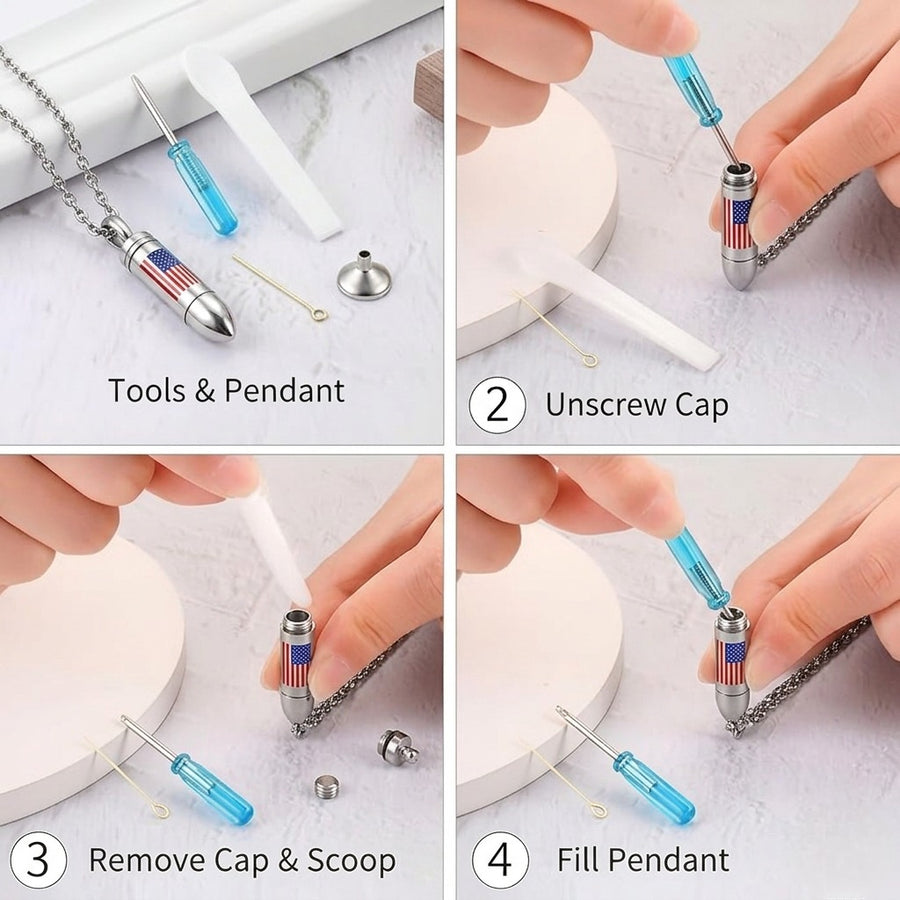 Tools & Pendant

2 Unscrew Cap

3 Remove Cap & Scoop

4 Fill Pendant