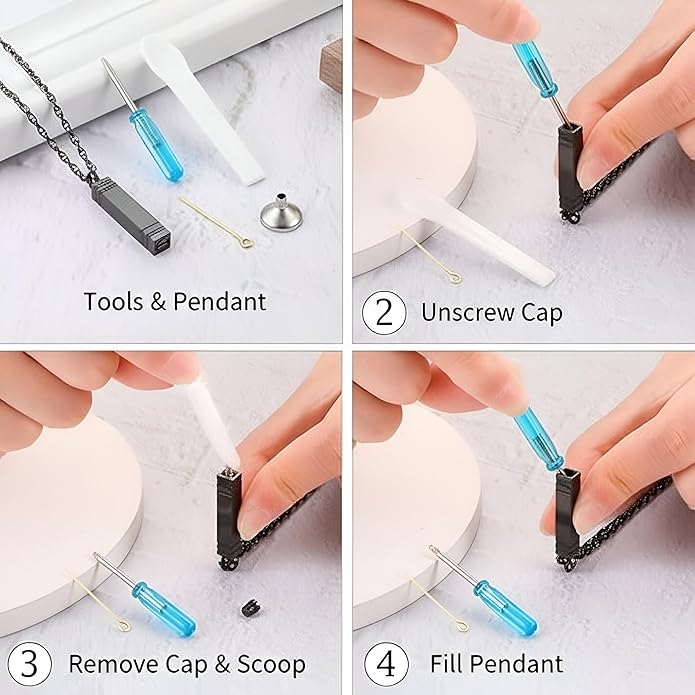 Tools & Pendant

2 Unscrew Cap

3 Remove Cap & Scoop

4 Fill Pendant