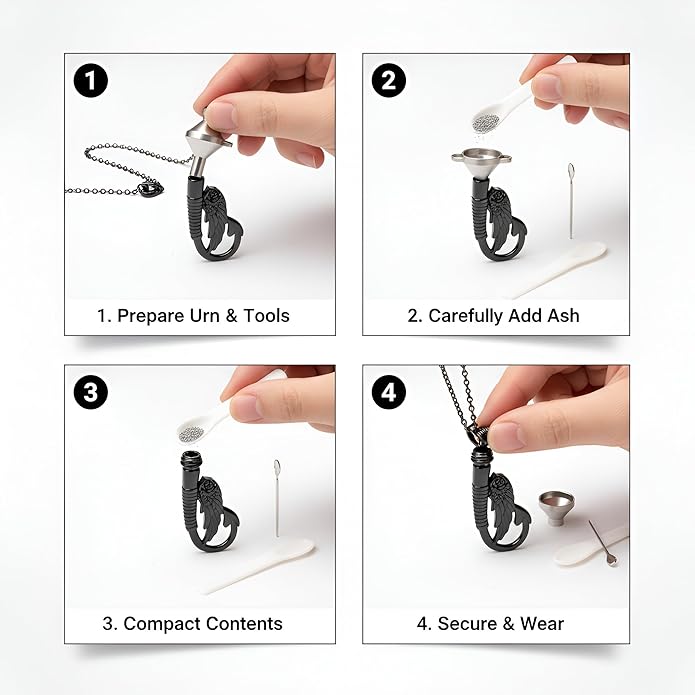 1

1. Prepare Urn & Tools

2

2. Carefully Add Ash

3

3. Compact Contents

4

4. Secure & Wear