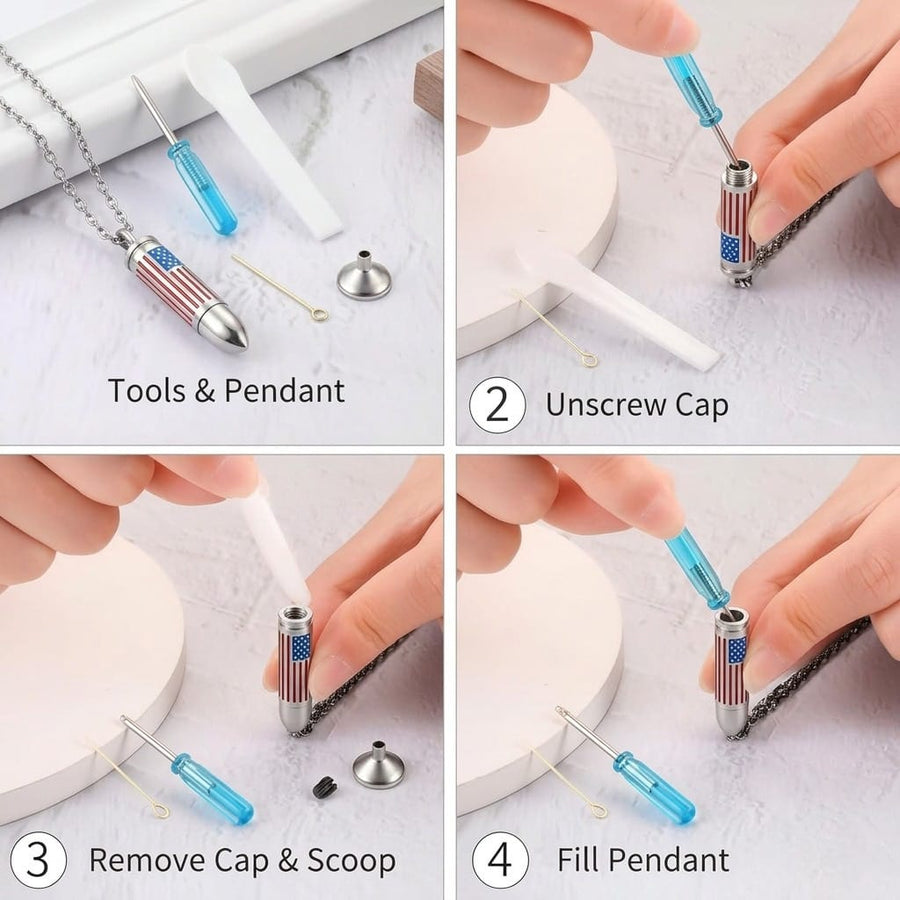 Tools & Pendant

2 Unscrew Cap

3 Remove Cap & Scoop

4 Fill Pendant